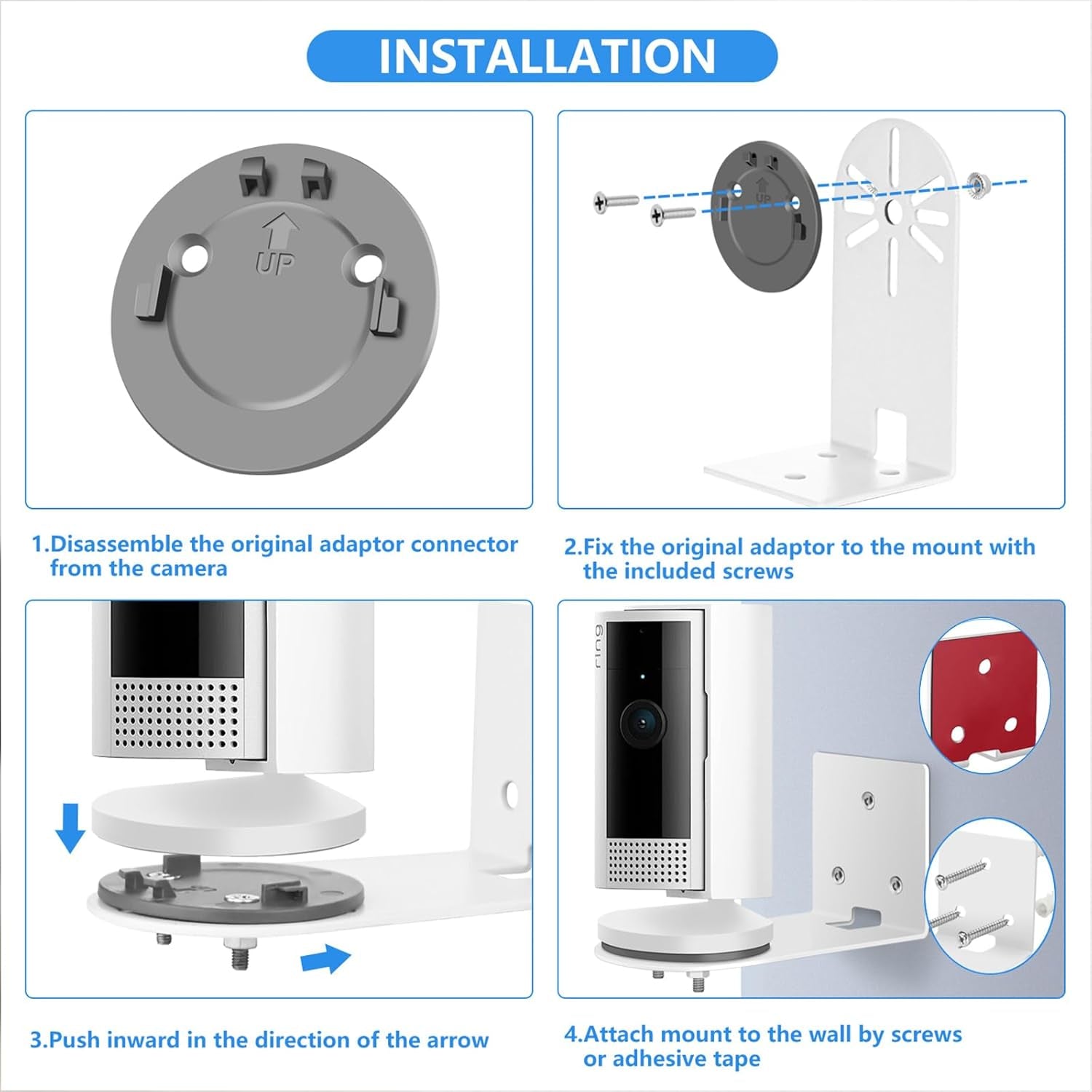 INSTALLATION

UP

UP

1.Disassemble the original adaptor connector from the camera

2.Fix the original adaptor to the mount with the included screws

ring

3.Push inward in the direction of the arrow

4.Attach mount to the wall by screws or adhesive tape